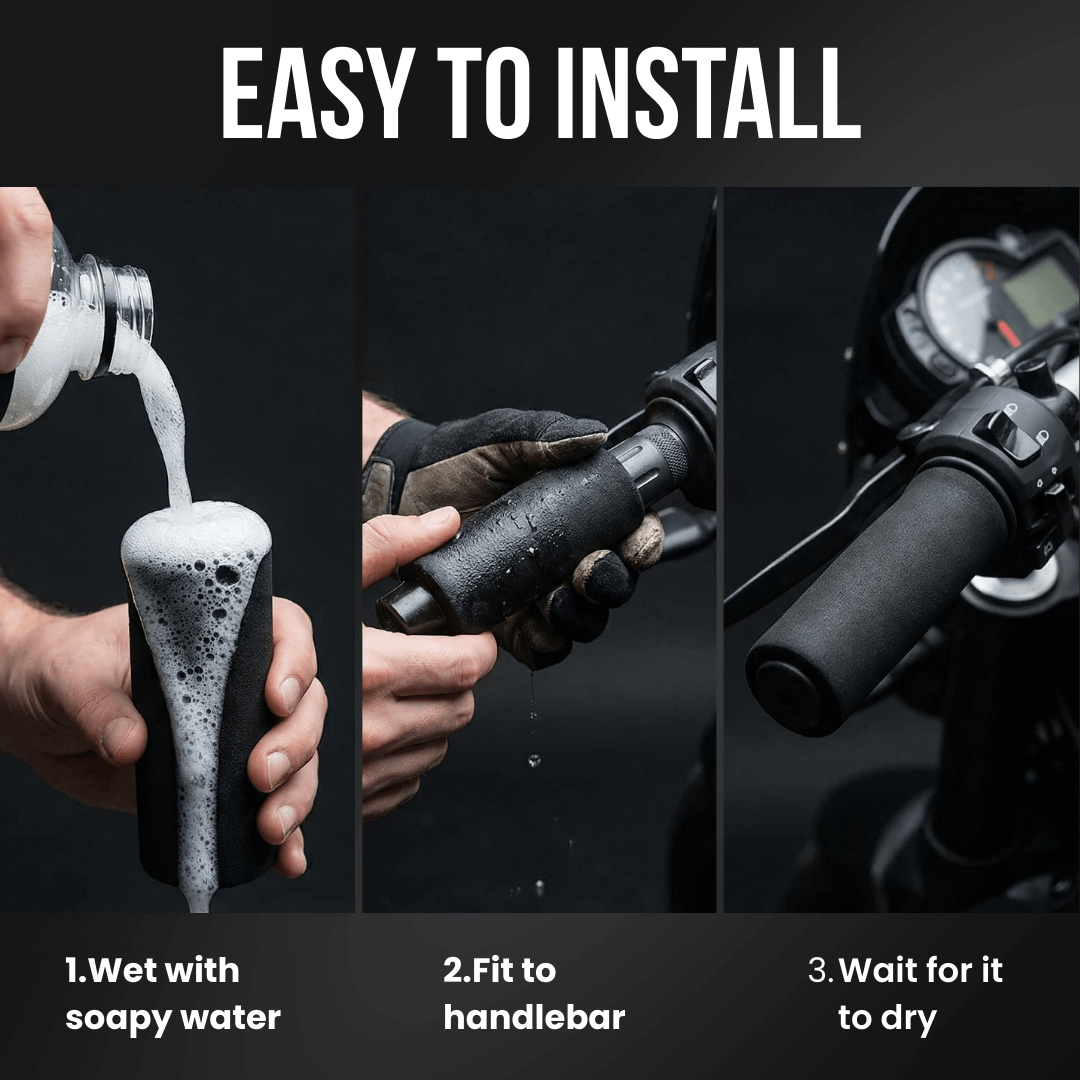 EASY TO INSTALL

1.Wet with soapy water

2.Fit to handlebar

3. Wait for it to dry